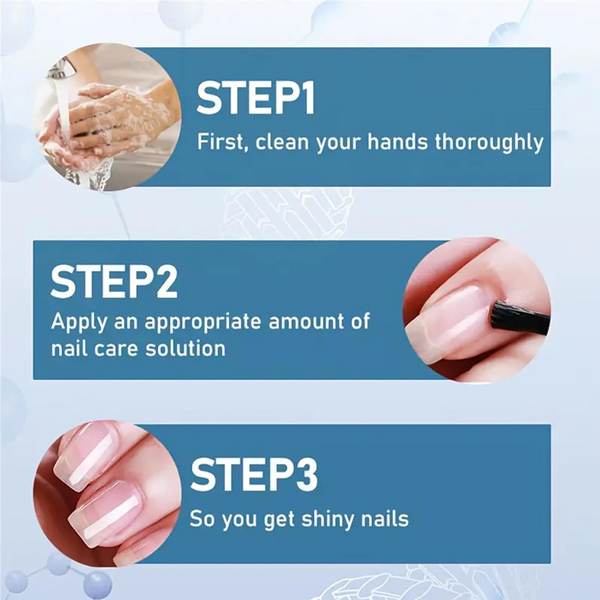 STEP1
First, clean your hands thoroughly

STEP2
Apply an appropriate amount of nail care solution

STEP3
So you get shiny nails