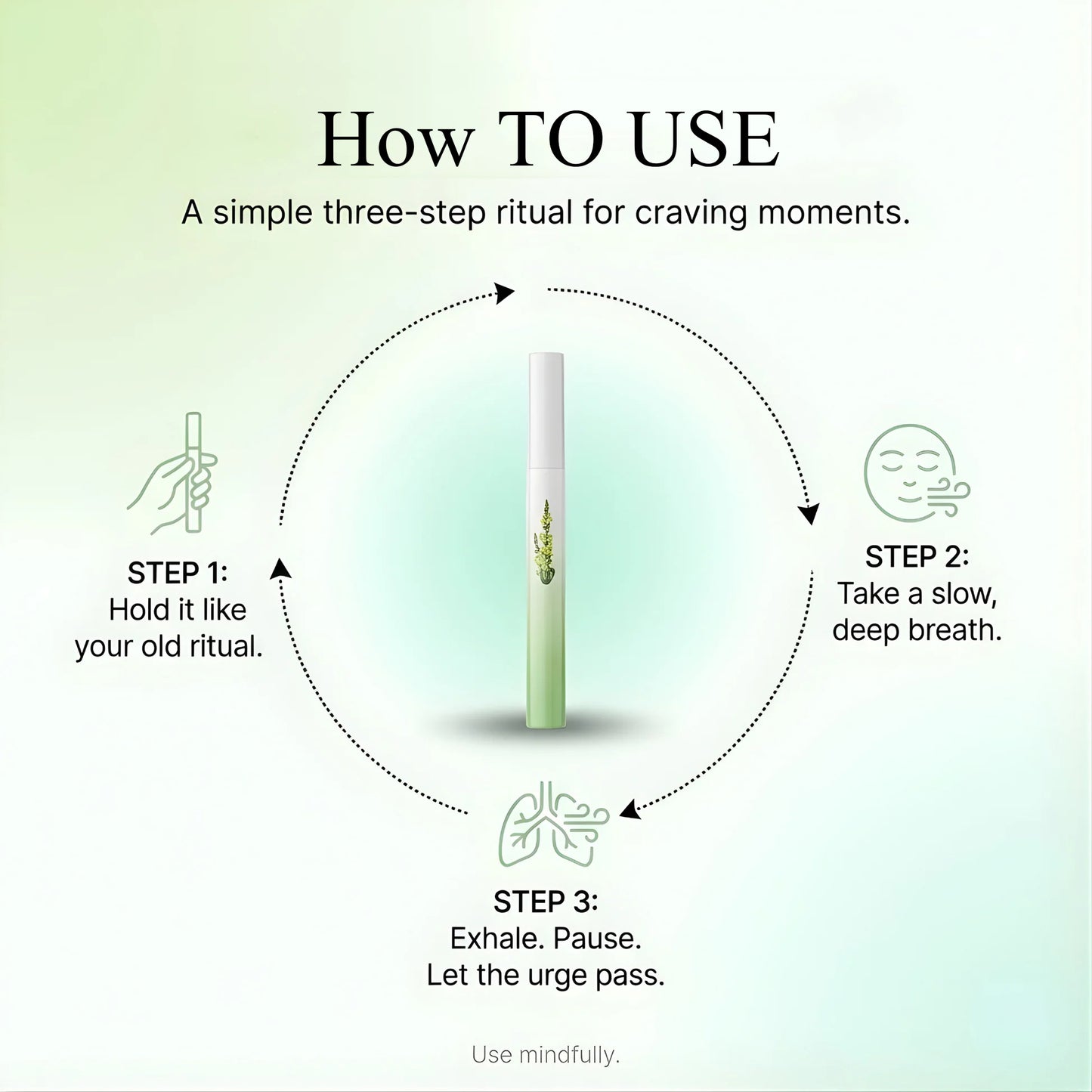 How TO USE

A simple three-step ritual for craving moments.

STEP 1:
Hold it like your old ritual.

STEP 2:
Take a slow, deep breath.

STEP 3:
Exhale. Pause.
Let the urge pass.

Use mindfully.