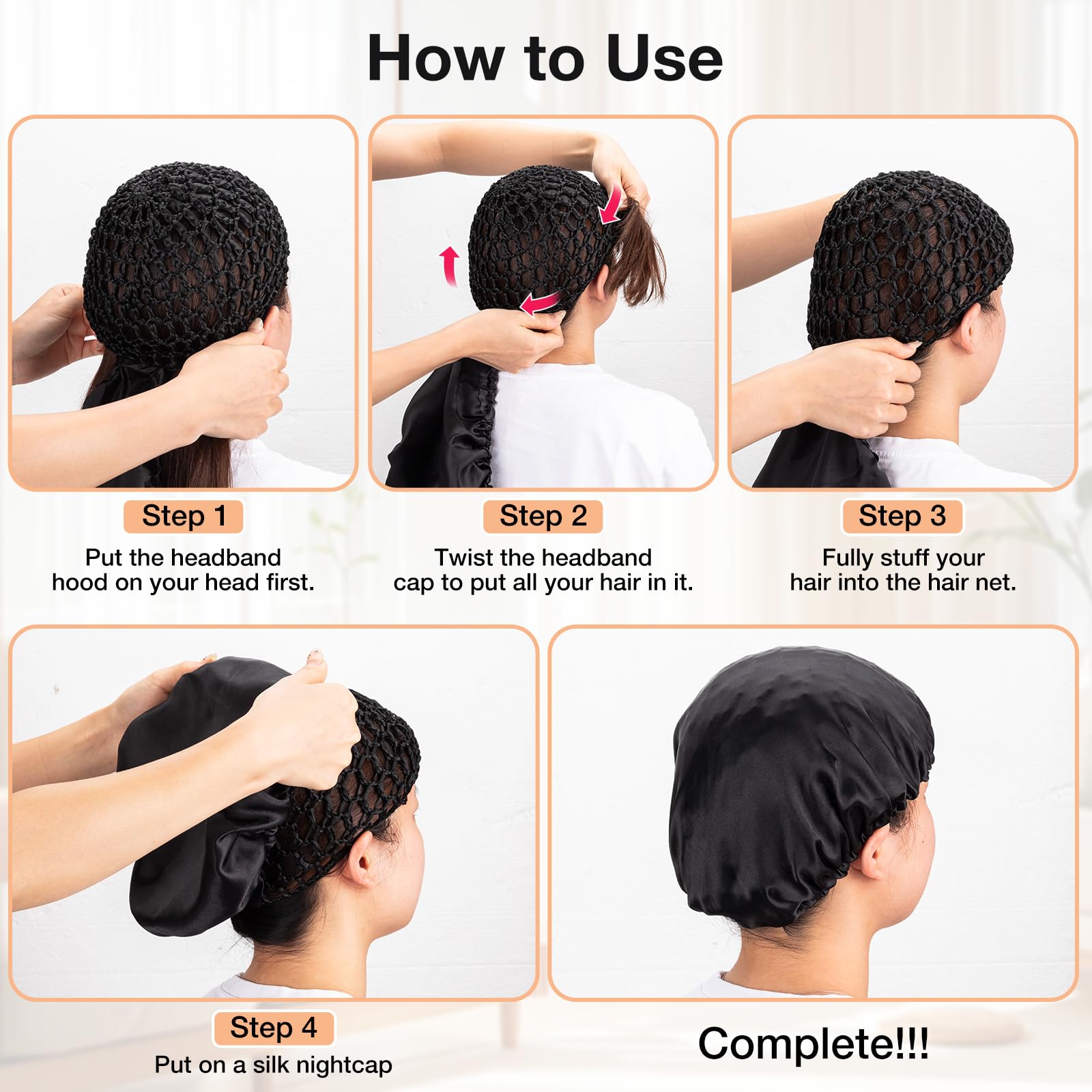 How to Use

Step 1
Put the headband hood on your head first.

Step 2
Twist the headband cap to put all your hair in it.

Step 3
Fully stuff your hair into the hair net.

Step 4
Put on a silk nightcap

Complete!!!