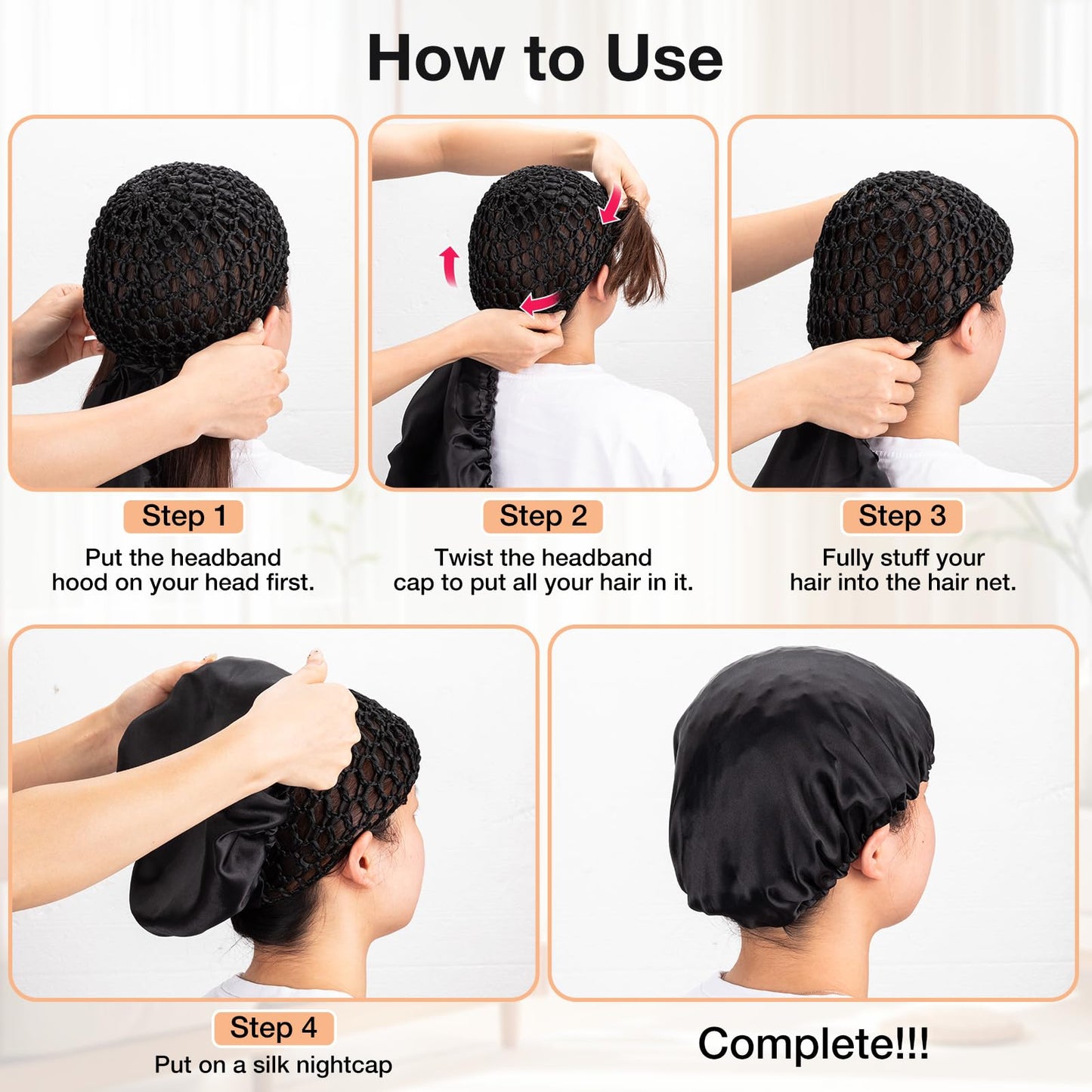 How to Use

Step 1

Put the headband hood on your head first.

Step 2

Twist the headband cap to put all your hair in it.

Step 3

Fully stuff your hair into the hair net.

Step 4

Put on a silk nightcap

Complete!!!