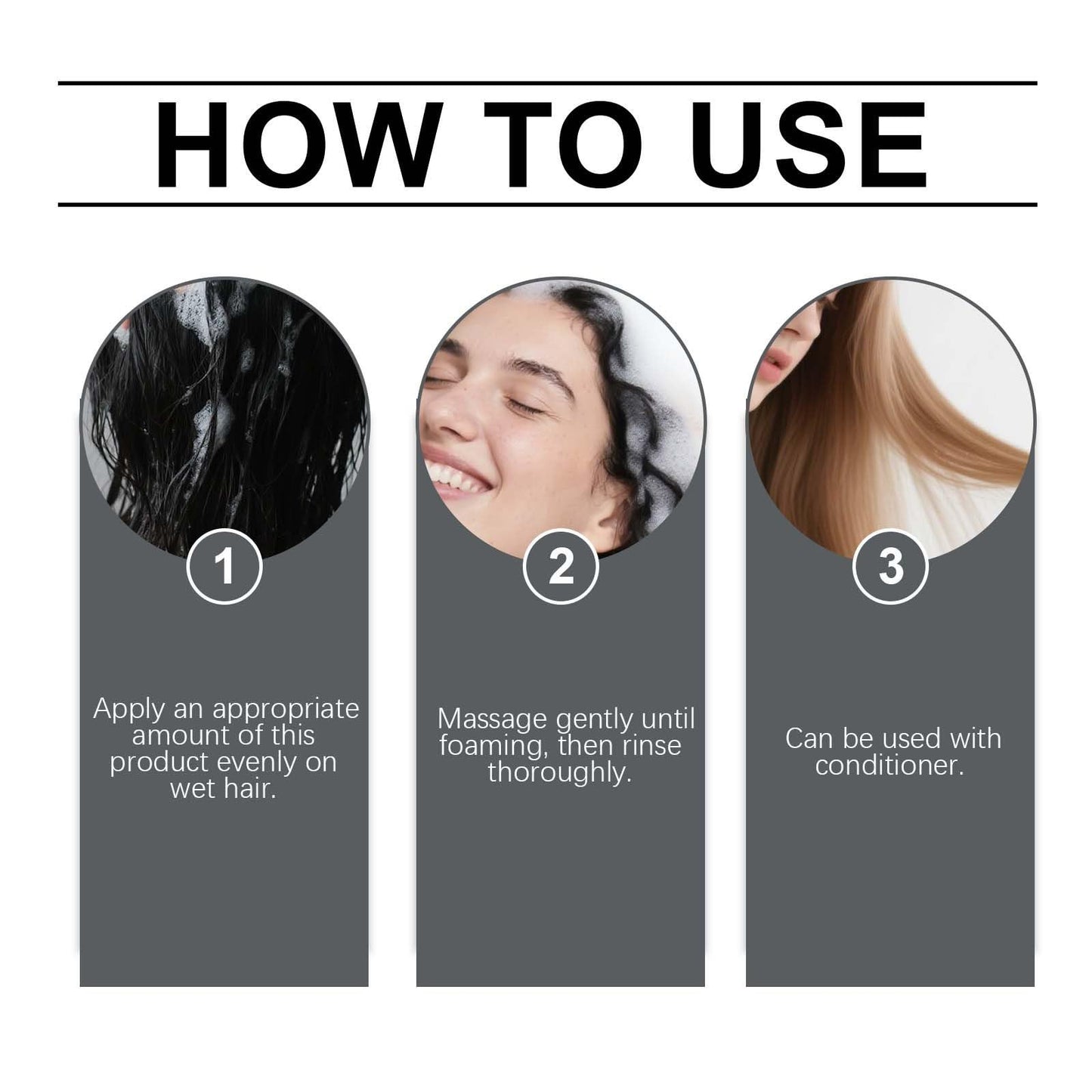 HOW TO USE

1

Apply an appropriate amount of this product evenly on wet hair.

2

Massage gently until foaming, then rinse thoroughly.

3

Can be used with conditioner.