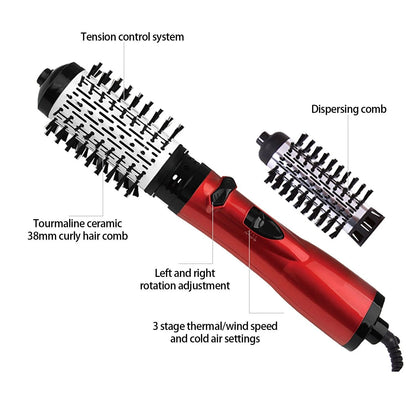 Tension control system

Dispersing comb

Tourmaline ceramic
38mm curly hair comb

Left and right
rotation adjustment

3 stage thermal/wind speed
and cold air settings