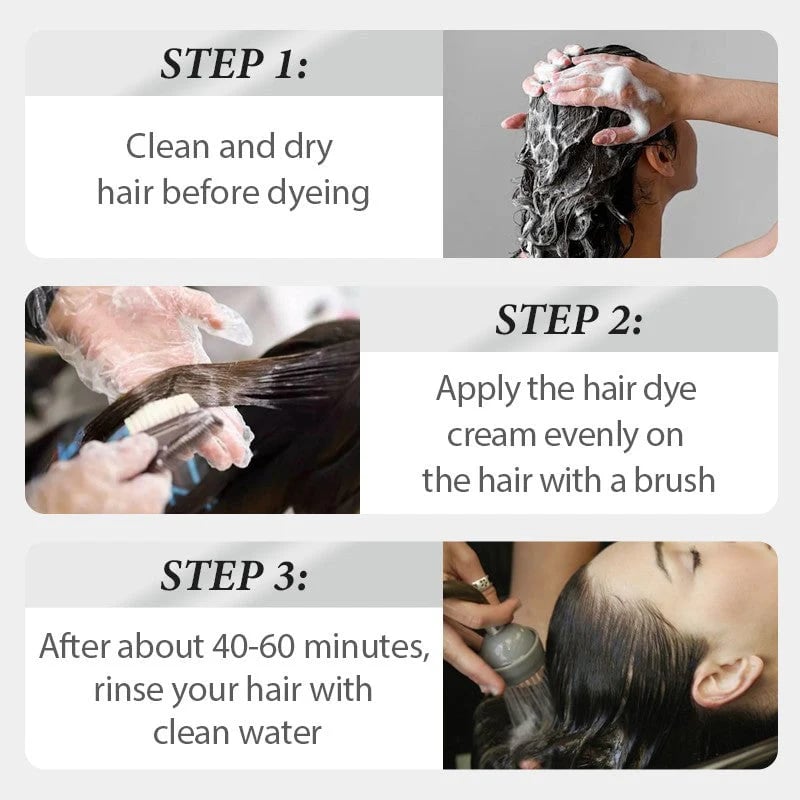 STEP 1:

Clean and dry hair before dyeing

STEP 2:

Apply the hair dye cream evenly on the hair with a brush

STEP 3:

After about 40-60 minutes, rinse your hair with clean water